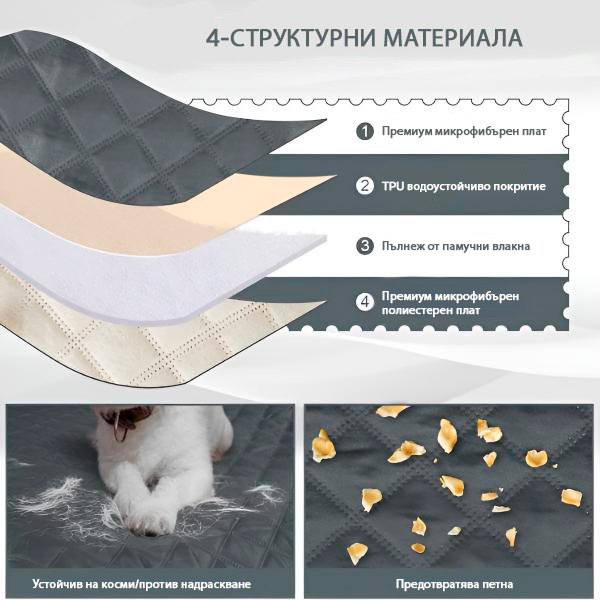 4-СТРУКТУРНИ МАТЕРИАЛА

1 Премиум микрофибърен плат

2 TPU водоустойчиво покритие

3 Пълнеж от памучни влакна

4 Премиум микрофибърен полиестерен плат

Устойчив на косми/против надраскване

Предотвратява петна