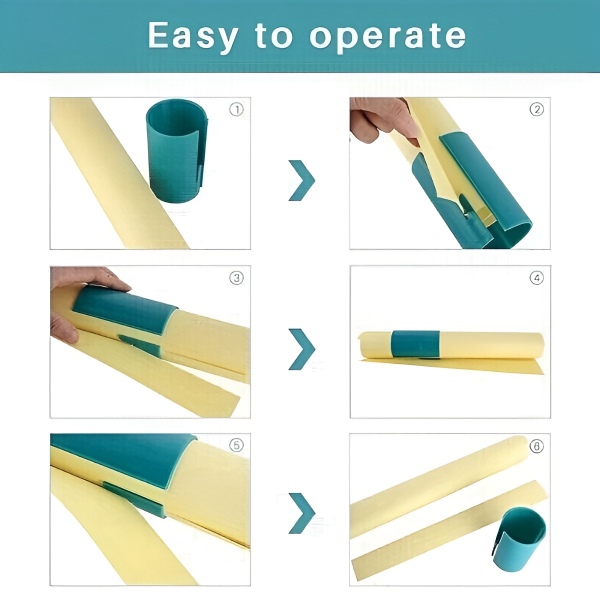 Easy to operate

①

②

③

④

⑤

⑥